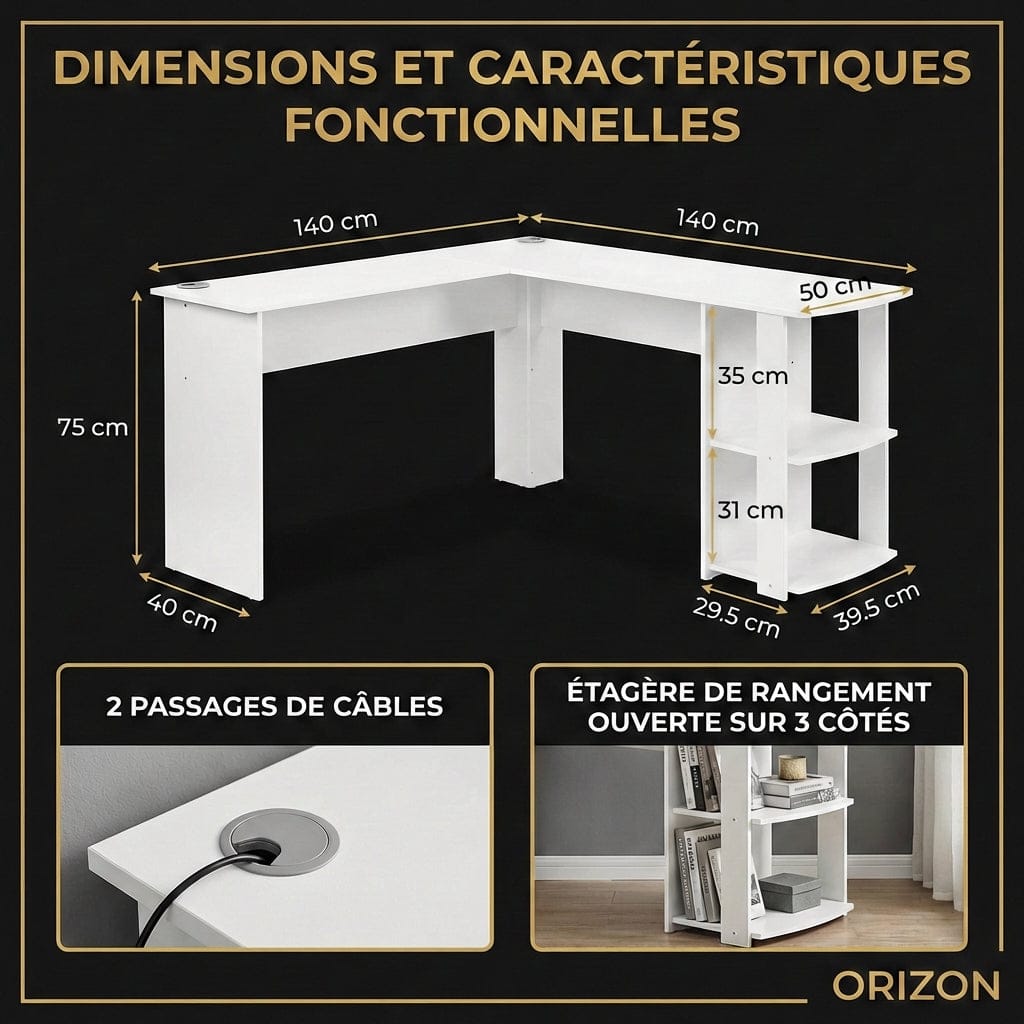 DIMENSIONS ET CARACTÉRISTIQUES FONCTIONNELLES

140 cm
140 cm
50 cm
75 cm
35 cm
31 cm
40 cm
29.5 cm
39.5 cm

2 PASSAGES DE CÂBLES

ÉTAGÈRE DE RANGEMENT OUVERTE SUR 3 CÔTÉS

ORIZON