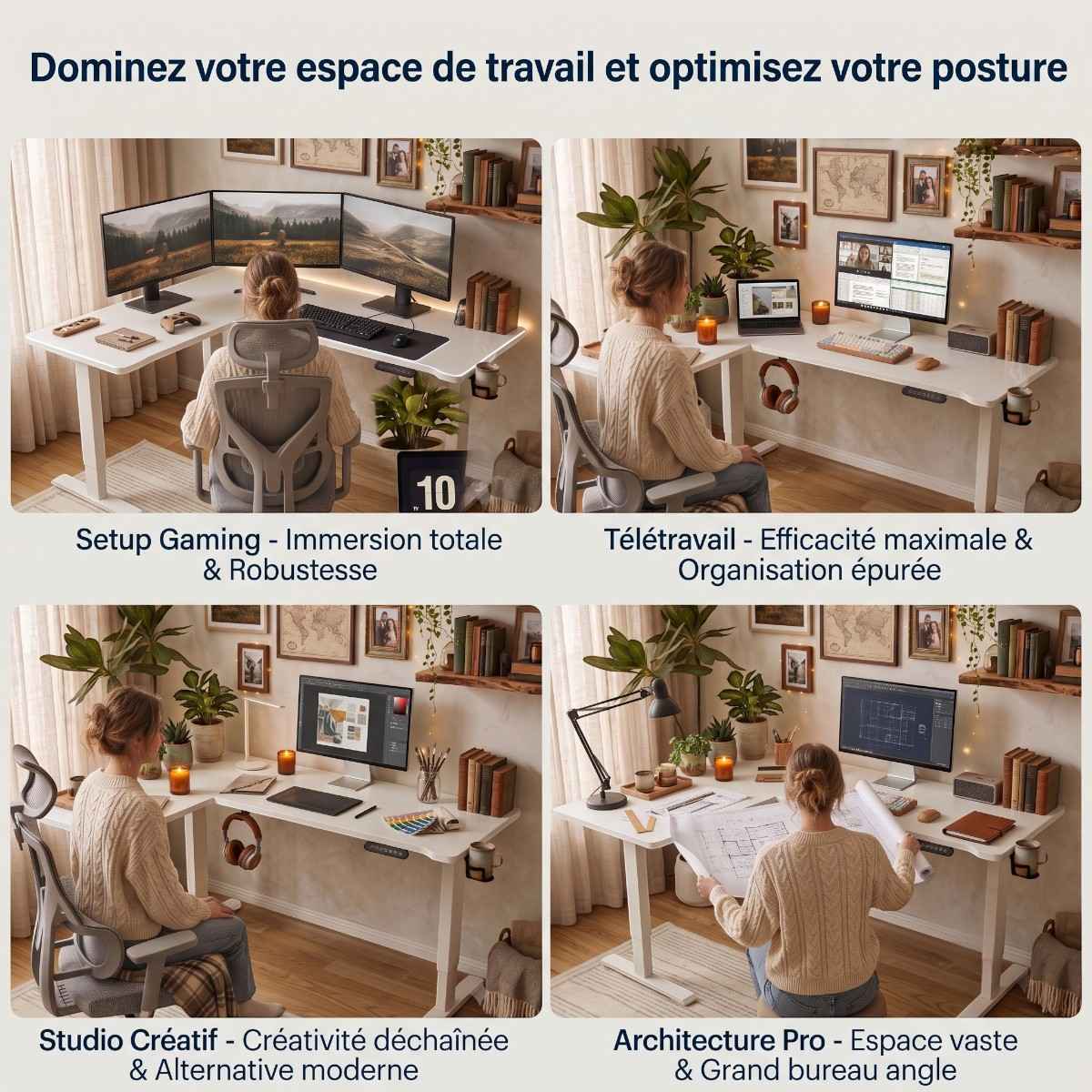 Dominez votre espace de travail et optimisez votre posture

10

Setup Gaming - Immersion totale & Robustesse

Télétravail - Efficacité maximale & Organisation épurée

Studio Créatif - Créativité déchaînée & Alternative moderne

Architecture Pro - Espace vaste & Grand bureau angle