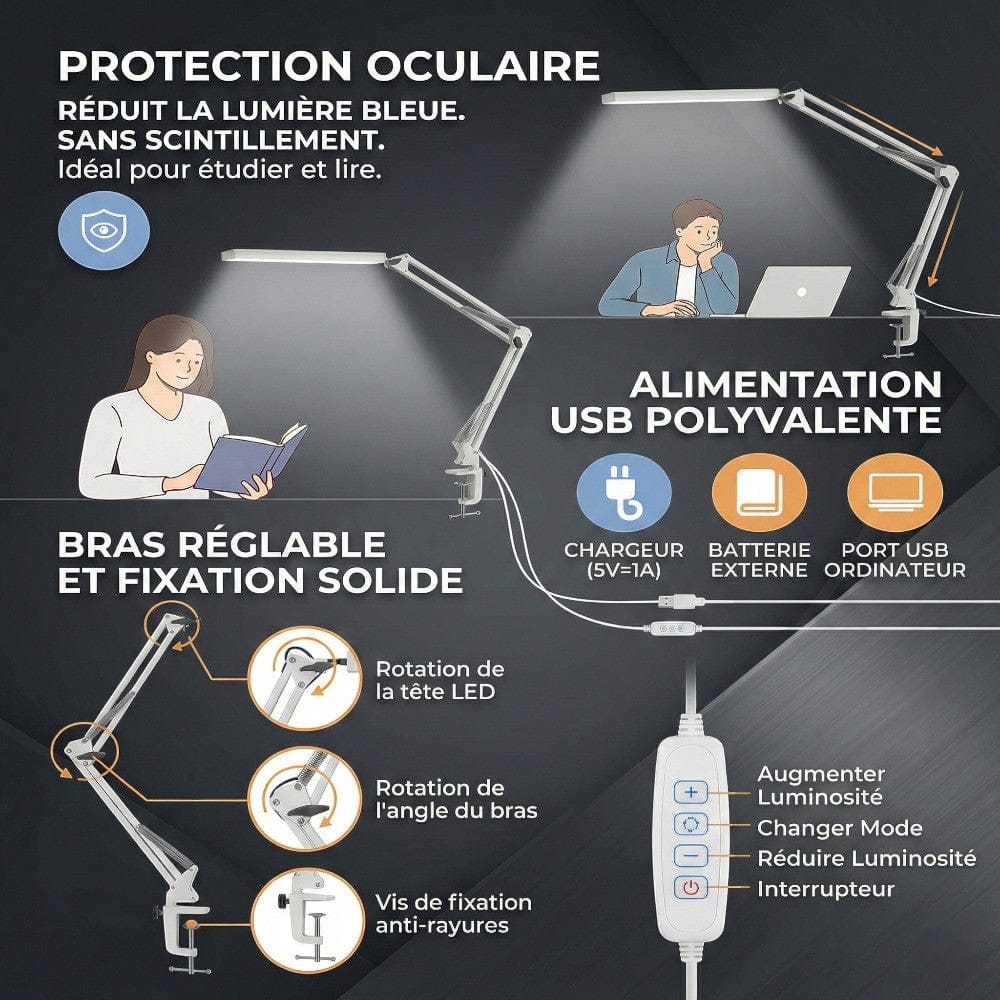 PROTECTION OCULAIRE

RÉDUIT LA LUMIÈRE BLEUE.
SANS SCINTILLEMENT.
Idéal pour étudier et lire.

ALIMENTATION USB POLYVALENTE

CHARGEUR (5V=1A)

BATTERIE EXTERNE

PORT USB ORDINATEUR

BRAS RÉGLABLE ET FIXATION SOLIDE

Rotation de la tête LED

Rotation de l'angle du bras

Vis de fixation anti-rayures

Augmenter Luminosité

Changer Mode

Réduire Luminosité

Interrupteur