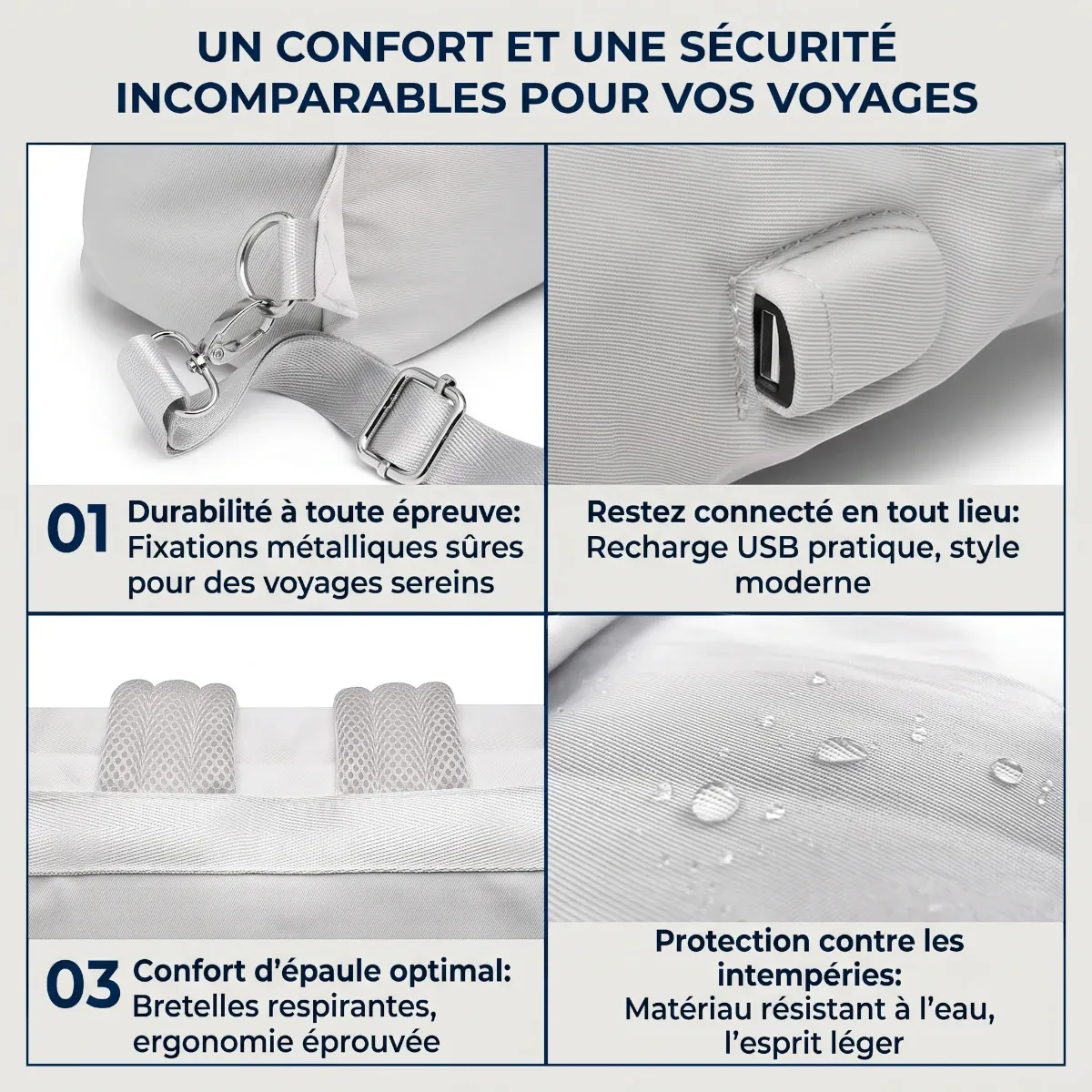 UN CONFORT ET UNE SÉCURITÉ INCOMPARABLES POUR VOS VOYAGES

01 Durabilité à toute épreuve: Fixations métalliques sûres pour des voyages sereins

Restez connecté en tout lieu: Recharge USB pratique, style moderne

03 Confort d'épaule optimal: Bretelles respirantes, ergonomie éprouvée

Protection contre les intempéries: Matériau résistant à l'eau, l'esprit léger