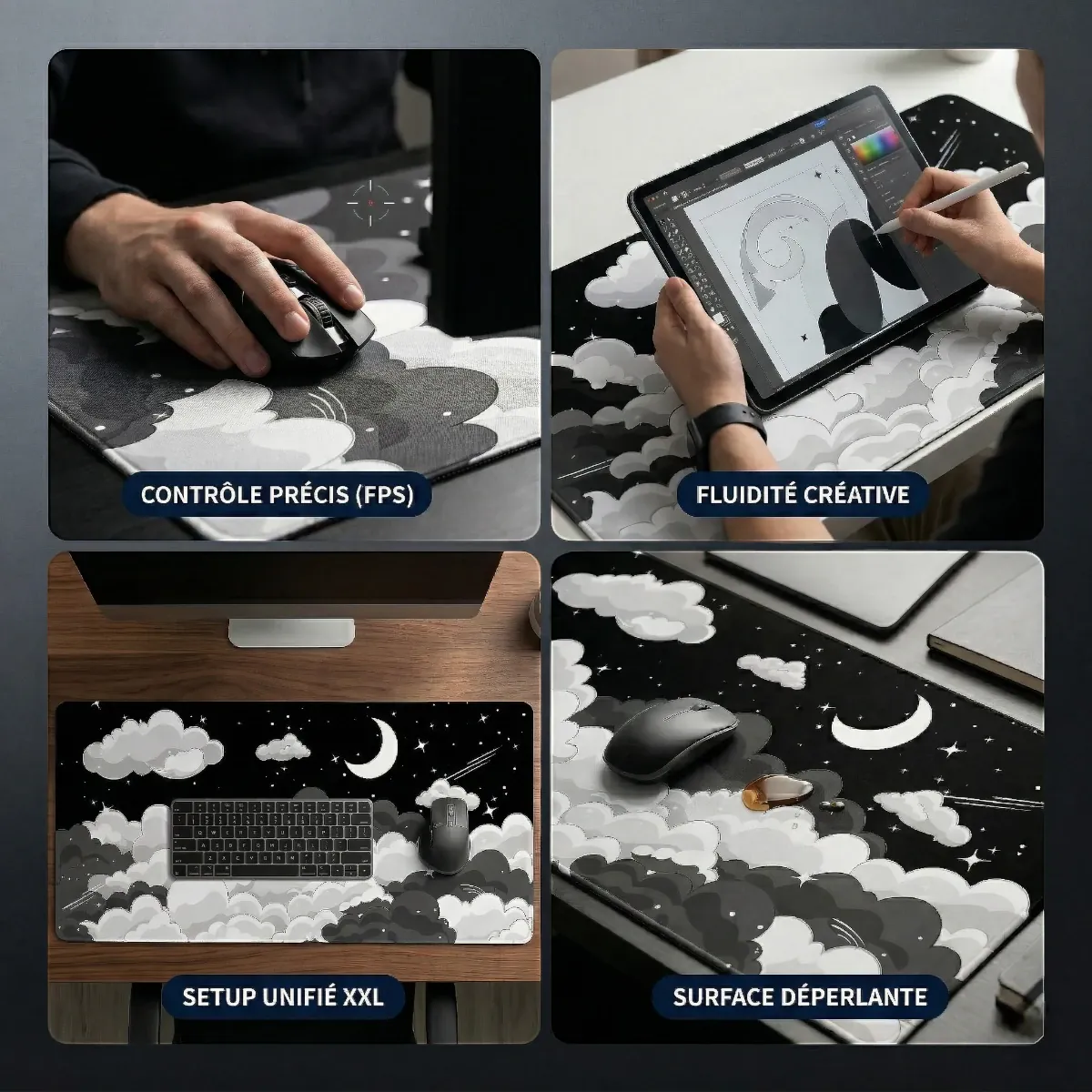 CONTRÔLE PRÉCIS (FPS)

FLUIDITÉ CRÉATIVE

SETUP UNIFIÉ XXL

SURFACE DÉPERLANTE